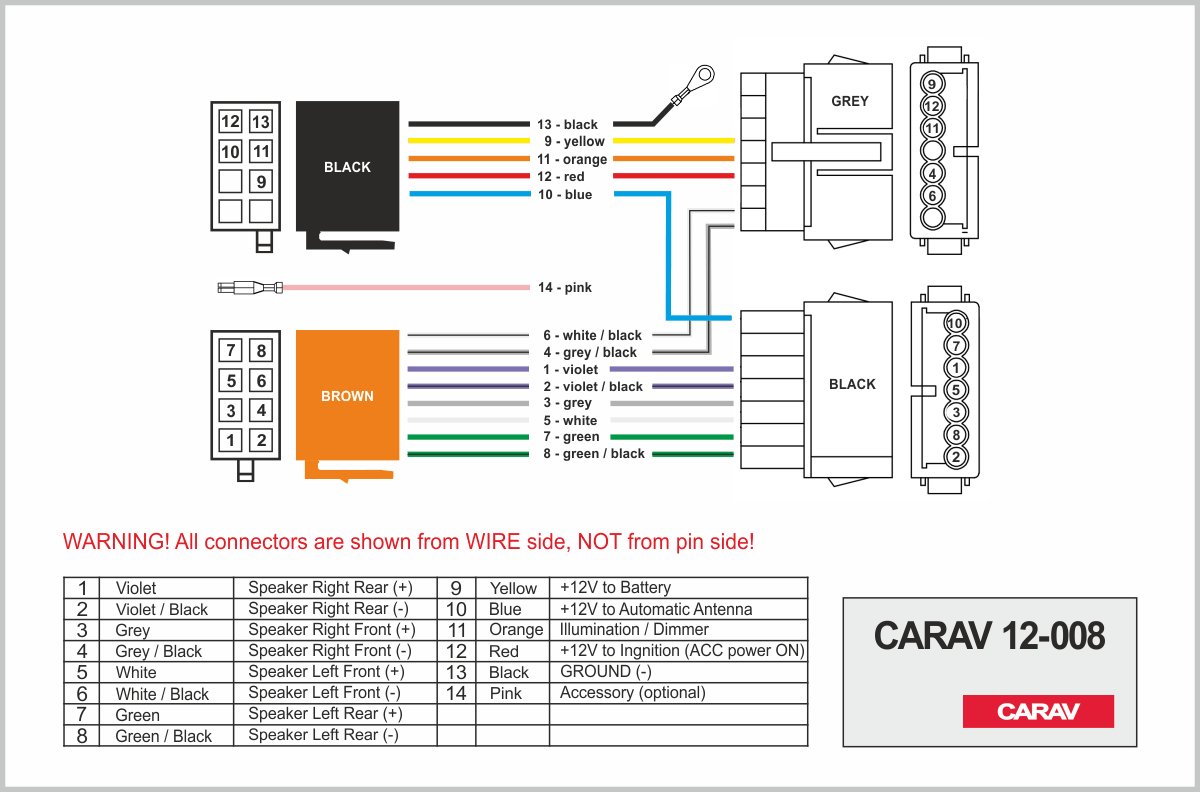 12 13
10 11
9

BLACK

13 - black
9 - yellow
11 - orange
12 - red
10 - blue

GREY

9
12
11
4
6

14 - pink

7 8
5 6
3 4
1 2

BROWN

6 - white / black
4 - grey / black
1 - violet
2 - violet / black
3 - grey
5 - white
7 - green
8 - green / black

BLACK

10
7
1
5
3
8
2

WARNING! All connectors are shown from WIRE side, NOT from pin side!

| 1 | Violet | Speaker Right Rear (+) | 9 | Yellow | +12V to Battery |
|---|---|---|---|---|---|
| 2 | Violet / Black | Speaker Right Rear (-) | 10 | Blue | +12V to Automatic Antenna |
| 3 | Grey | Speaker Right Front (+) | 11 | Orange | Illumination / Dimmer |
| 4 | Grey / Black | Speaker Right Front (-) | 12 | Red | +12V to Ingnition (ACC power ON) |
| 5 | White | Speaker Left Front (+) | 13 | Black | GROUND (-) |
| 6 | White / Black | Speaker Left Front (-) | 14 | Pink | Accessory (optional) |
| 7 | Green | Speaker Left Rear (+) | | | |
| 8 | Green / Black | Speaker Left Rear (-) | | | |

CARAV 12-008

CARAV